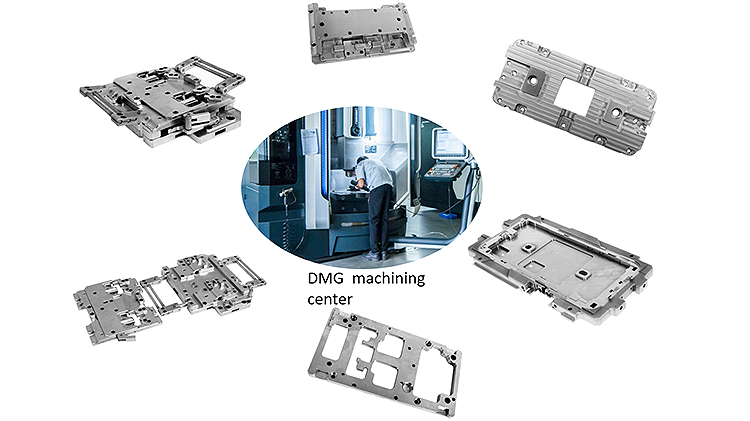 DMG machining center