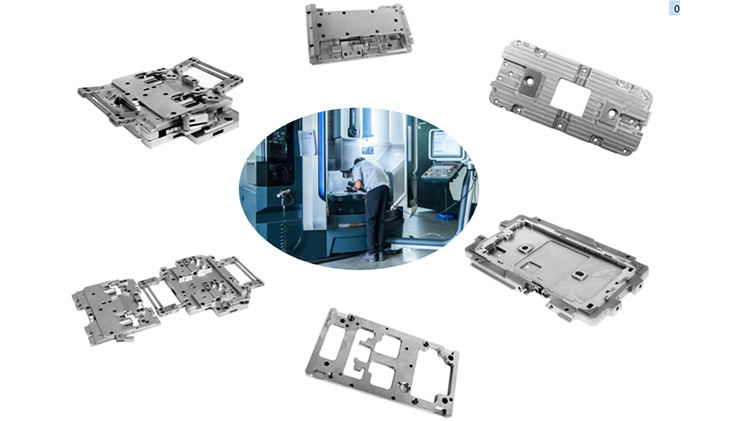 0